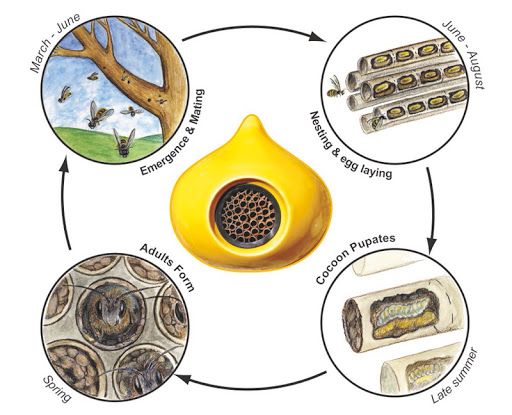 March - June
Emergence & Mating

June - August
Nesting & egg laying

Cocoon Pupates
Late summer

Adults Form
Spring